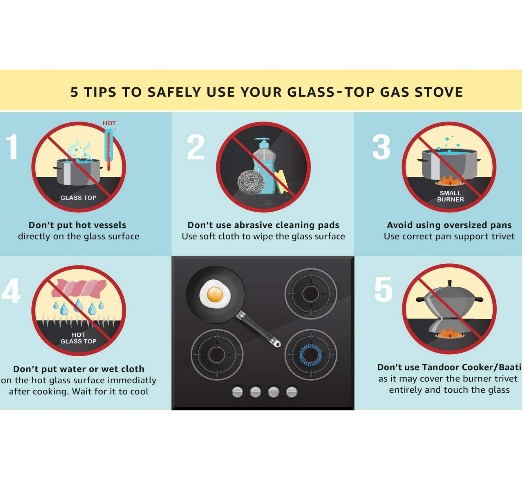 5 TIPS TO SAFELY USE YOUR GLASS-TOP GAS STOVE

1

HOT

GLASS TOP

Don't put hot vessels directly on the glass surface

2

Don't use abrasive cleaning pads
Use soft cloth to wipe the glass surface

3

SMALL BURNER

Avoid using oversized pans
Use correct pan support trivet

4

HOT GLASS TOP

Don't put water or wet cloth on the hot glass surface immediatly after cooking. Wait for it to cool

5

Don't use Tandoor Cooker/Baati as it may cover the burner trivet entirely and touch the glass